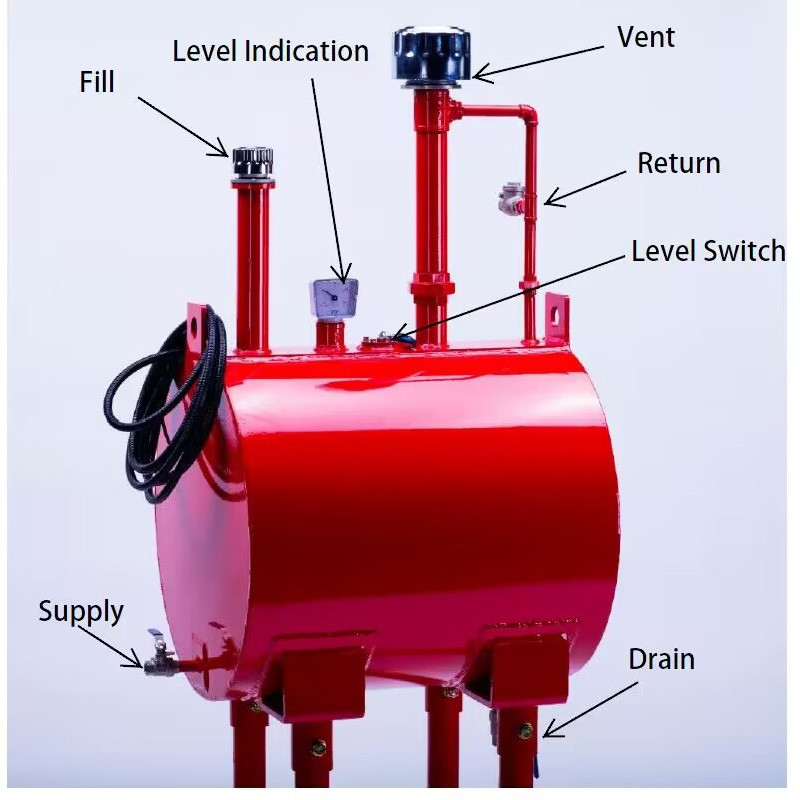 Level Indication
Vent
Fill
Return
Level Switch
Supply
Drain